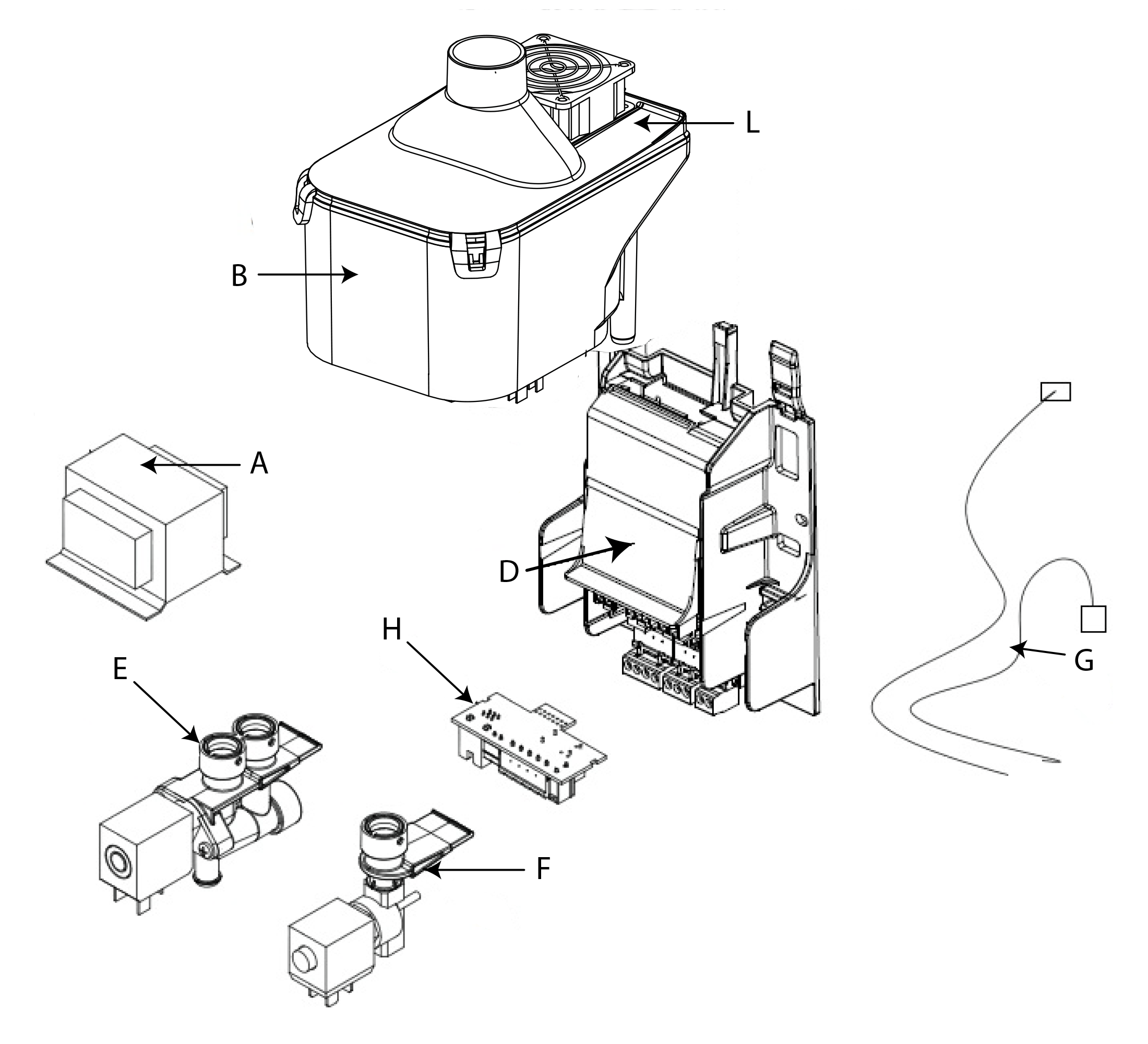 L

B

A

D

H

E

G

F